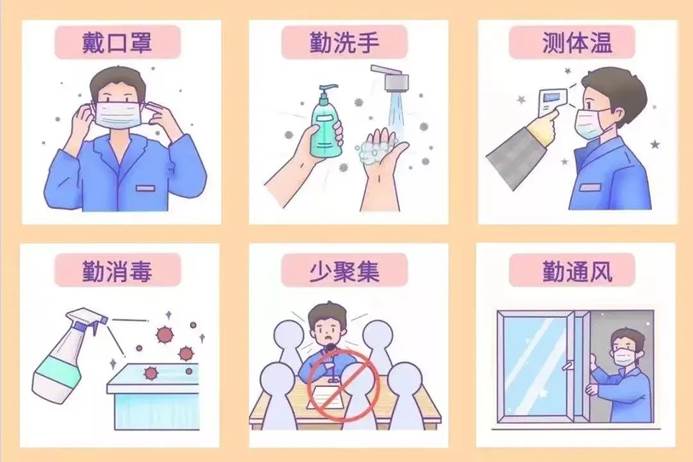 戴口罩

勤洗手

测体温

勤消毒

少聚集

勤通风